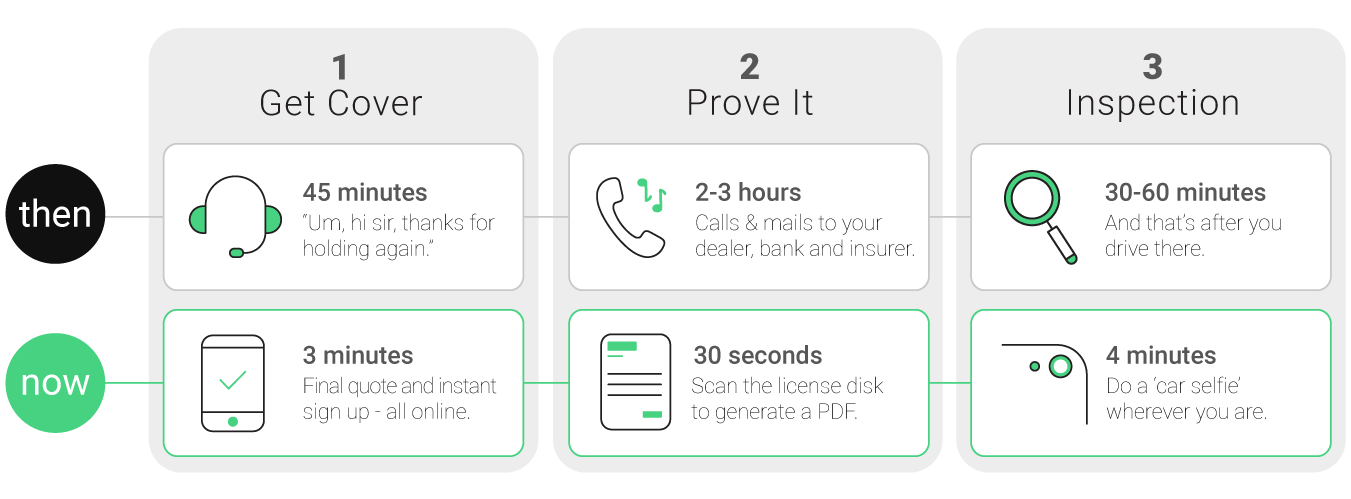 1
Get Cover

2
Prove It

3
Inspection

then

45 minutes
"Um, hi sir, thanks for holding again."

2-3 hours
Calls & mails to your dealer, bank and insurer.

30-60 minutes
And that's after you drive there.

now

3 minutes
Final quote and instant sign up - all online.

30 seconds
Scan the license disk to generate a PDF.

4 minutes
Do a 'car selfie' wherever you are.